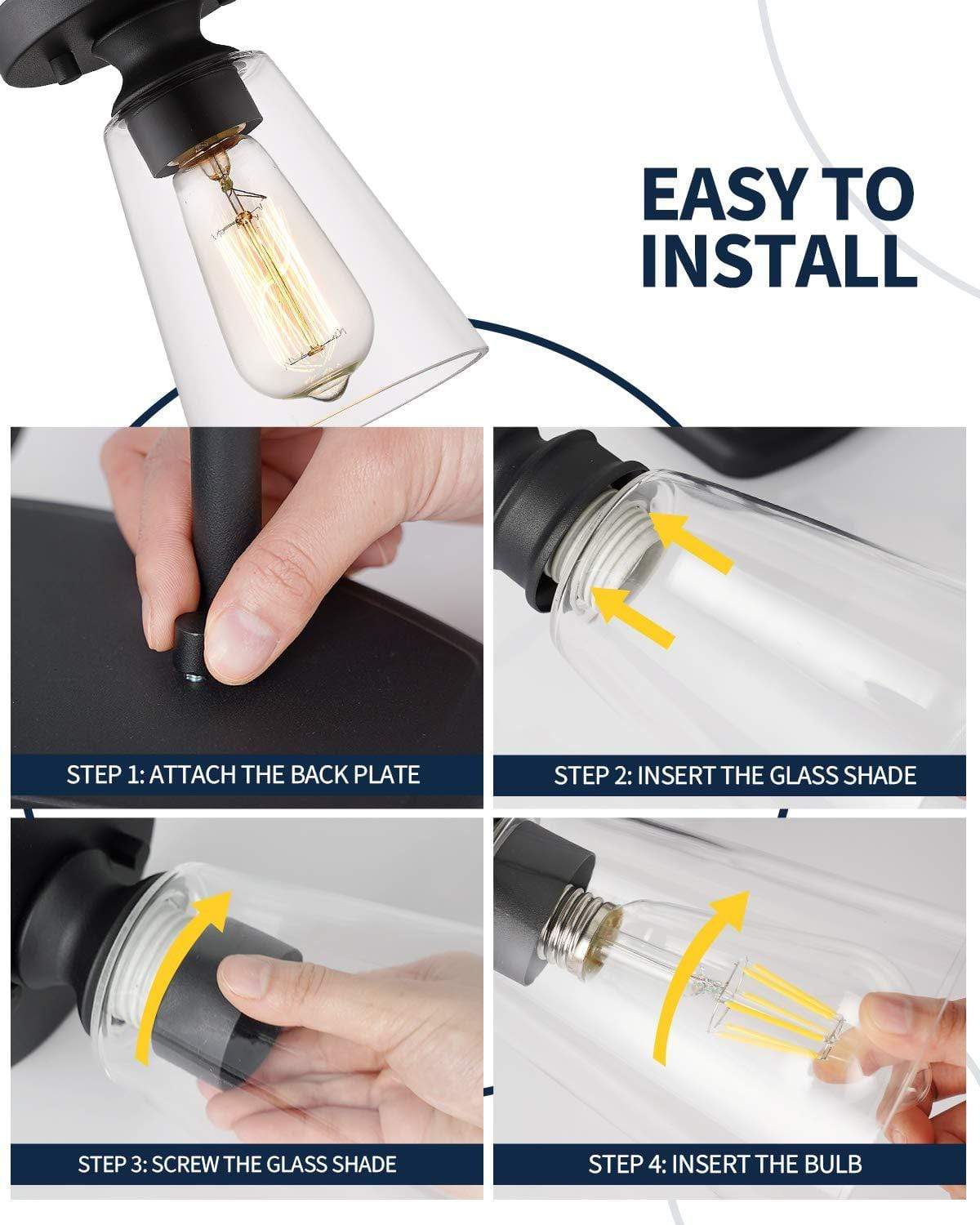 EASY TO INSTALL

STEP 1: ATTACH THE BACK PLATE

STEP 2: INSERT THE GLASS SHADE

STEP 3: SCREW THE GLASS SHADE

STEP 4: INSERT THE BULB